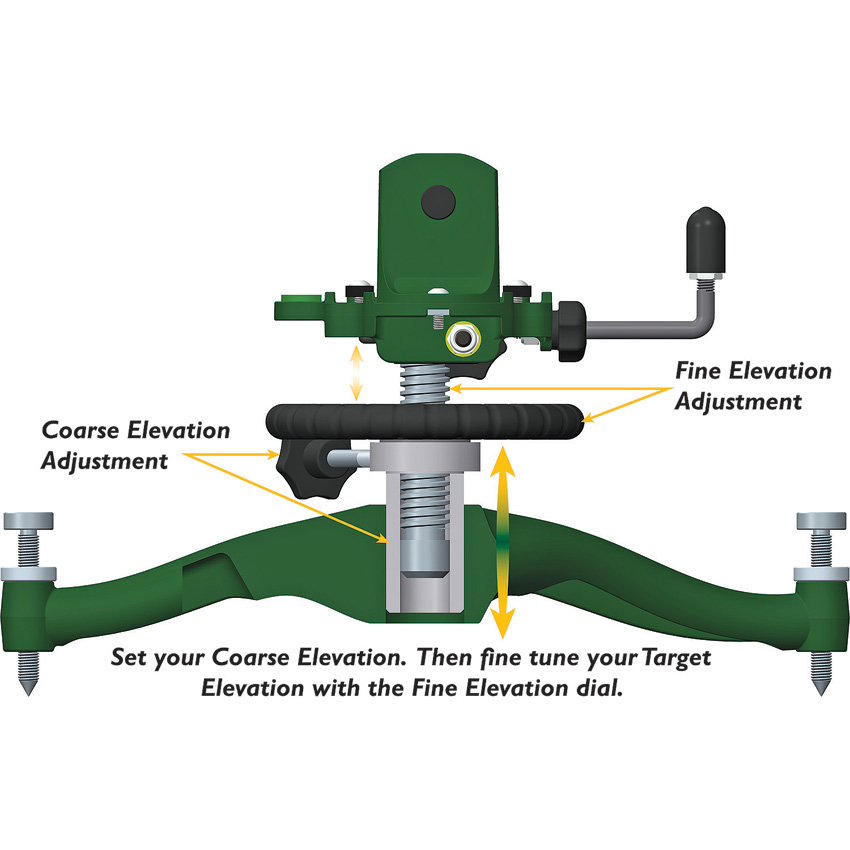 Fine Elevation Adjustment

Coarse Elevation Adjustment

Set your Coarse Elevation. Then fine tune your Target Elevation with the Fine Elevation dial.